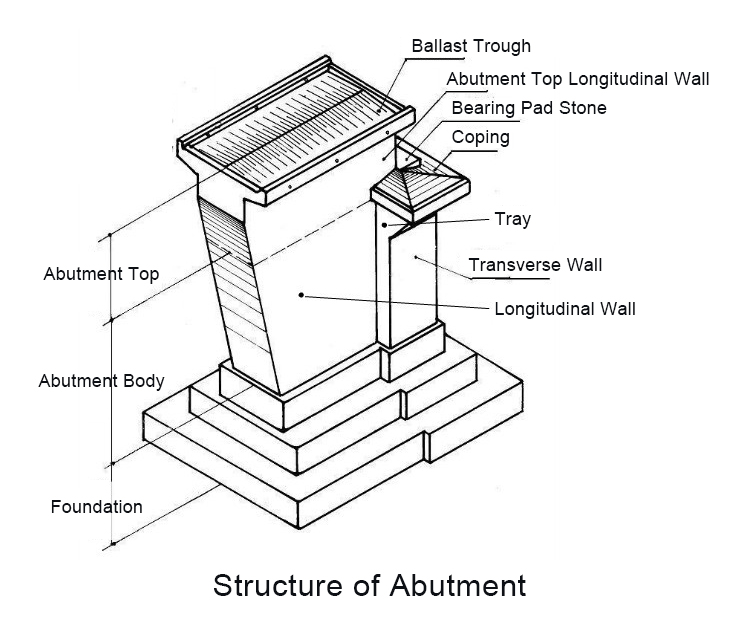 Ballast Trough
Abutment Top Longitudinal Wall
Bearing Pad Stone
Coping
Tray
Transverse Wall
Longitudinal Wall
Abutment Top
Abutment Body
Foundation

Structure of Abutment