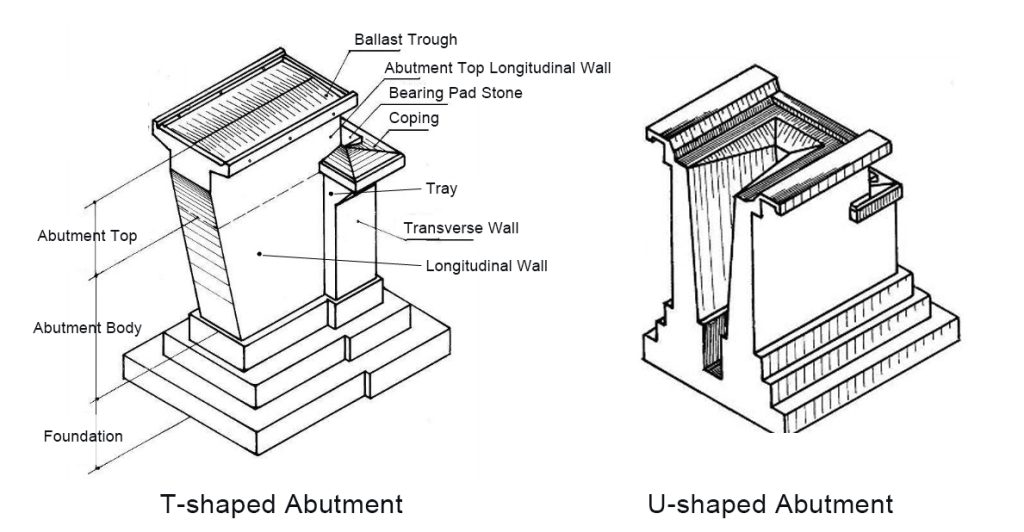 Ballast Trough
Abutment Top Longitudinal Wall
Bearing Pad Stone
Coping
Tray
Transverse Wall
Longitudinal Wall
Abutment Top
Abutment Body
Foundation

T-shaped Abutment

U-shaped Abutment